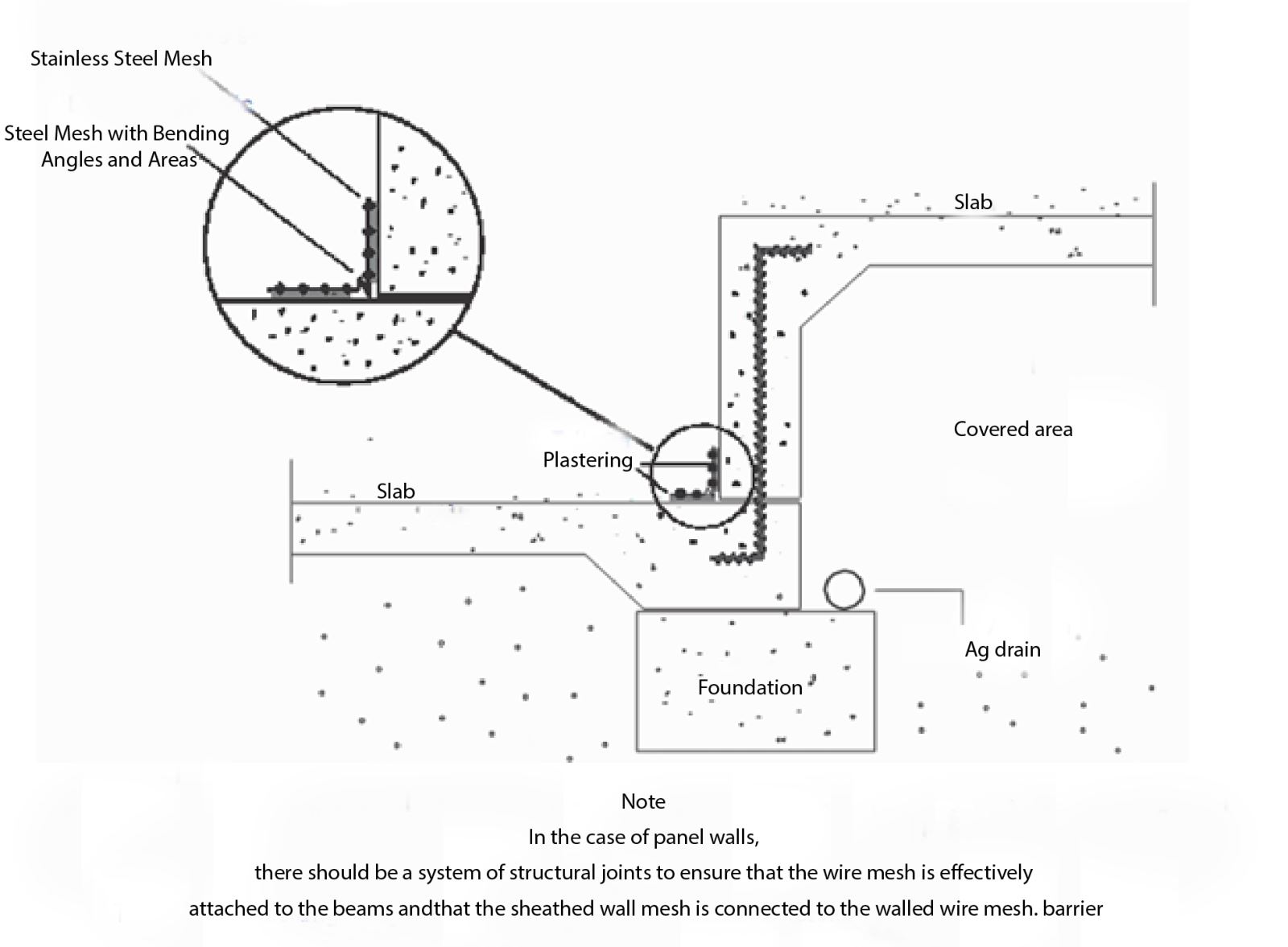 Stainless Steel Mesh

Steel Mesh with Bending Angles and Areas

Slab

Covered area

Plastering

Slab

Ag drain

Foundation

Note
In the case of panel walls,
there should be a system of structural joints to ensure that the wire mesh is effectively attached to the beams andthat the sheathed wall mesh is connected to the walled wire mesh. barrier