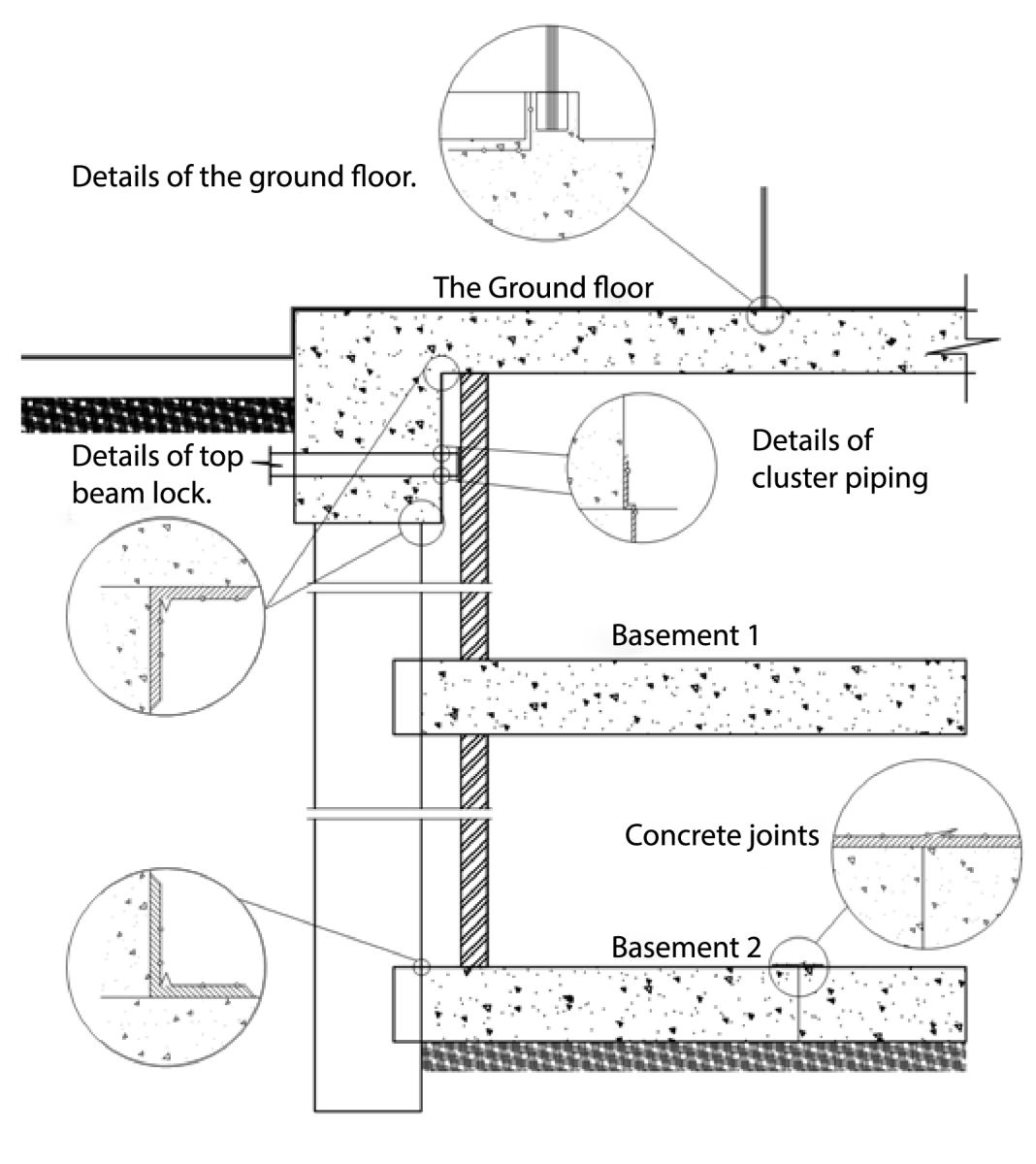 Details of the ground floor.

The Ground floor

Details of top beam lock.

Details of cluster piping

Basement 1

Concrete joints

Basement 2